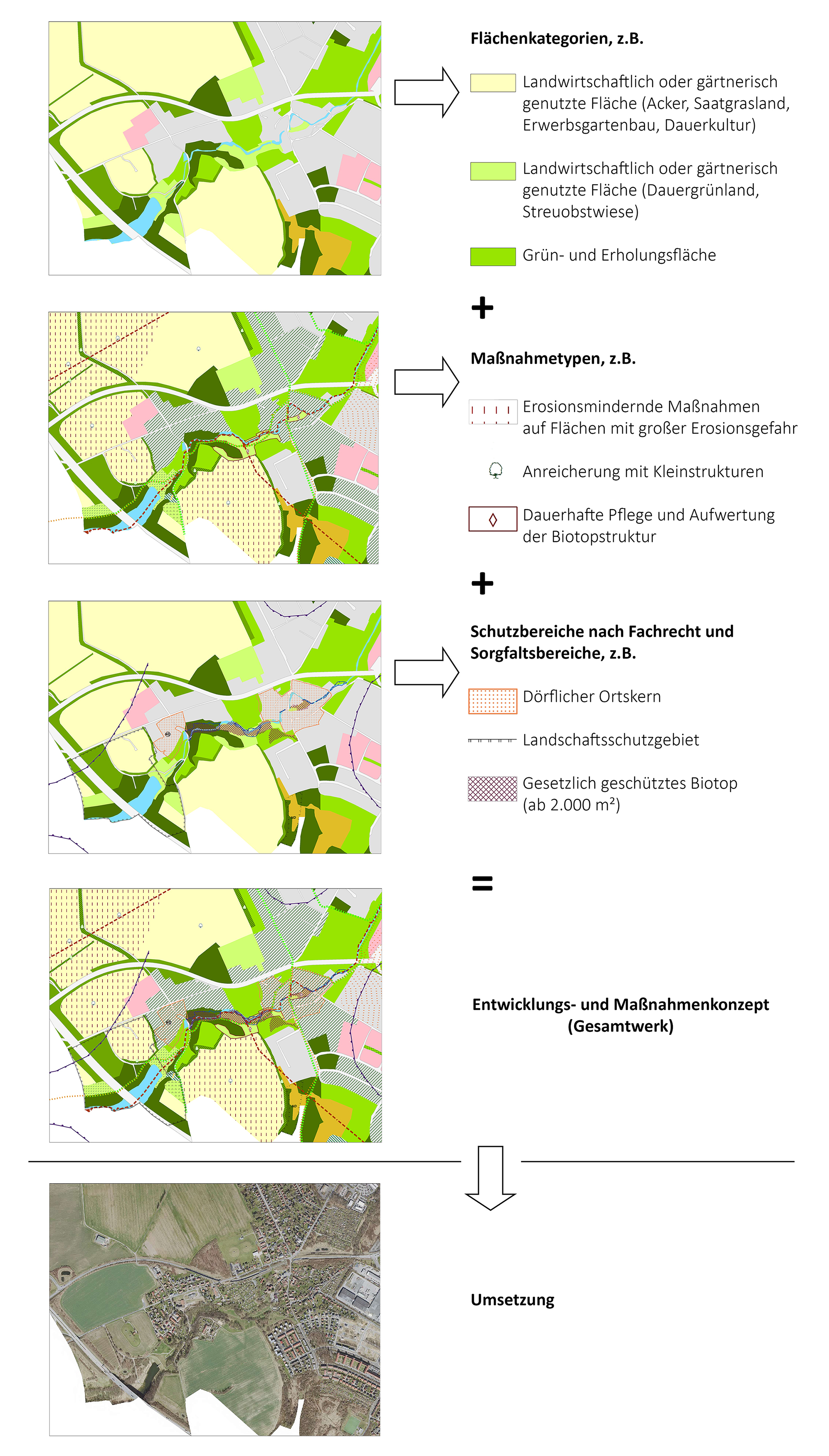 Flächenkategorien, z.B.

Landwirtschaftlich oder gärtnerisch genutzte Fläche (Acker, Saatgrasland, Erwerbsgartenbau, Dauerkultur)

Landwirtschaftlich oder gärtnerisch genutzte Fläche (Dauergrünland, Streuobstwiese)

Grün- und Erholungsfläche

+

Maßnahmetypen, z.B.

Erosionsmindernde Maßnahmen auf Flächen mit großer Erosionsgefahr

Anreicherung mit Kleinstrukturen

Dauerhafte Pflege und Aufwertung der Biotopstruktur

+

Schutzbereiche nach Fachrecht und Sorgfaltsbereiche, z.B.

Dörflicher Ortskern

Landschaftsschutzgebiet

Gesetzlich geschütztes Biotop (ab 2.000 m²)

=

Entwicklungs- und Maßnahmenkonzept (Gesamtwerk)

Umsetzung